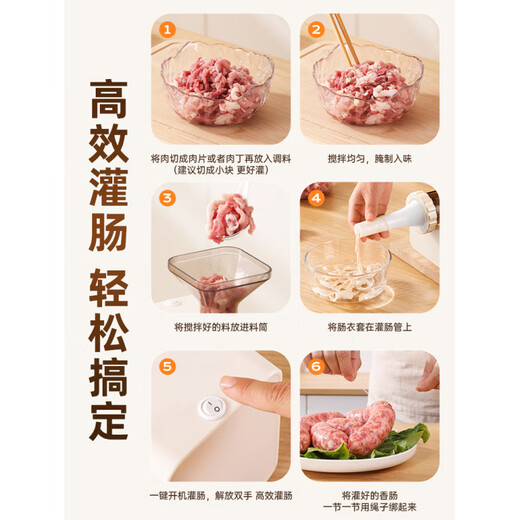 高效灌肠 轻松搞定

1
将肉切成肉片或者肉丁再放入调料
(建议切成小块 更好灌)

2
搅拌均匀，腌制入味

3
将搅拌好的料放进料筒

4
将肠衣套在灌肠管上

5
一键开机灌肠，解放双手 高效灌肠

6
将灌好的香肠
一节一节用绳子绑起来