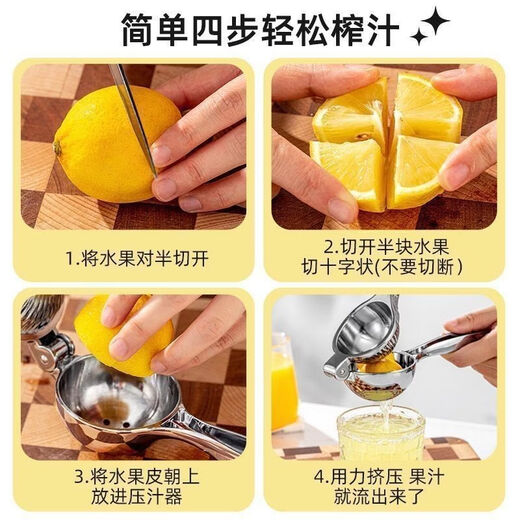 简单四步轻松榨汁

1.将水果对半切开

2.切开半块水果
切十字状(不要切断)

3.将水果皮朝上
放进压汁器

4.用力挤压 果汁
就流出来了