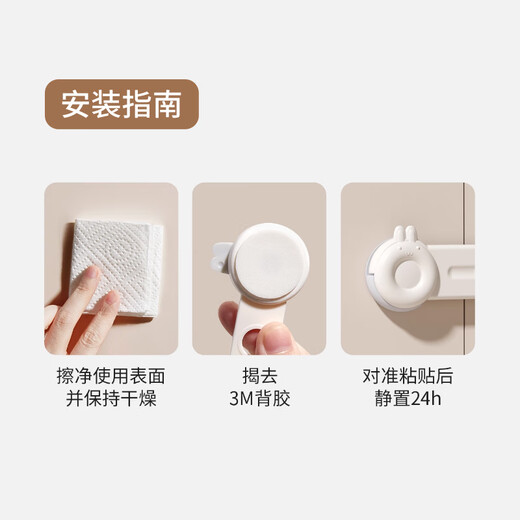 安装指南

擦净使用表面
并保持干燥

揭去
3M背胶

对准粘贴后
静置24h