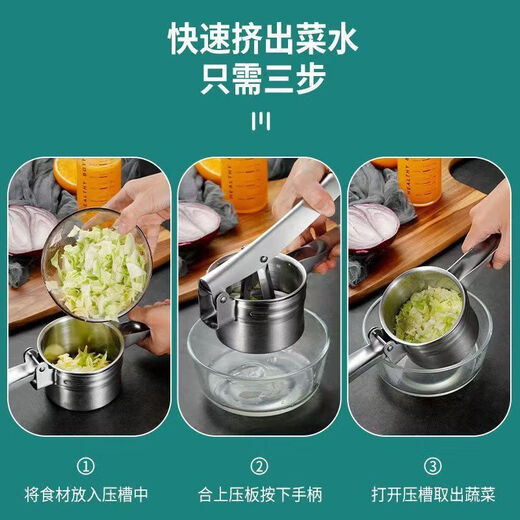 快速挤出菜水
只需三步

①
将食材放入压槽中

②
合上压板按下手柄

③
打开压槽取出蔬菜