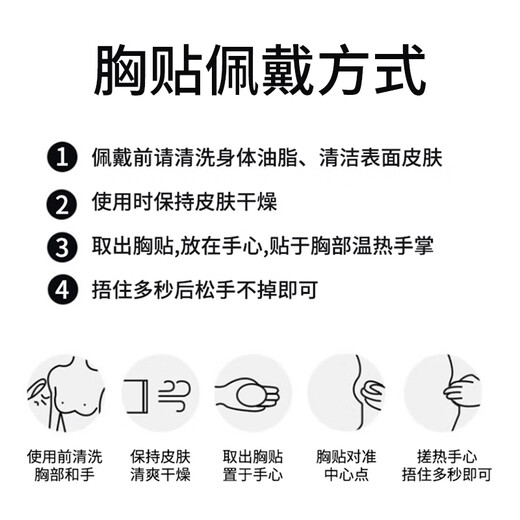 胸贴佩戴方式

1 佩戴前请清洗身体油脂、清洁表面皮肤

2 使用时保持皮肤干燥

3 取出胸贴,放在手心,贴于胸部温热手掌

4 捂住多秒后松手不掉即可

使用前清洗胸部和手

保持皮肤清爽干燥

取出胸贴置于手心

胸贴对准中心点

搓热手心捂住多秒即可