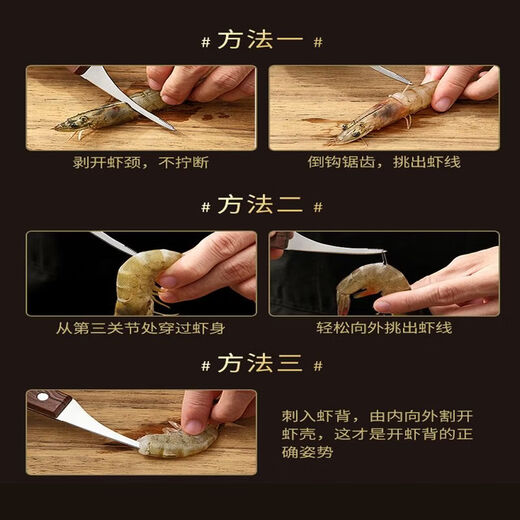 # 方法一 #

剥开虾颈，不拧断

倒钩锯齿，挑出虾线

# 方法二 #

从第三关节处穿过虾身

轻松向外挑出虾线

# 方法三 #

刺入虾背，由内向外割开虾壳，这才是开虾背的正确姿势