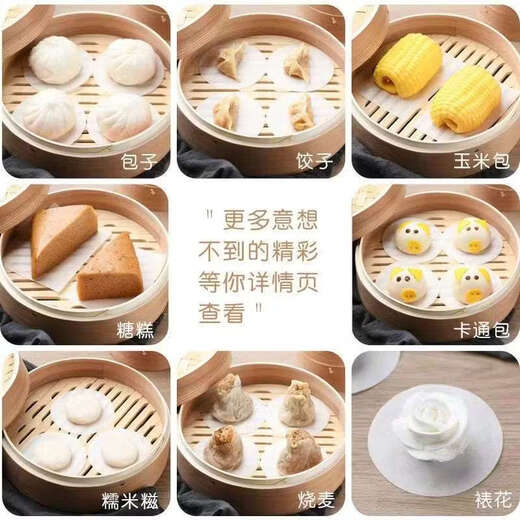 包子

饺子

玉米包

糖糕

" 更多意想不到的精彩等你详情页查看 "

卡通包

糯米糍

烧麦

裱花