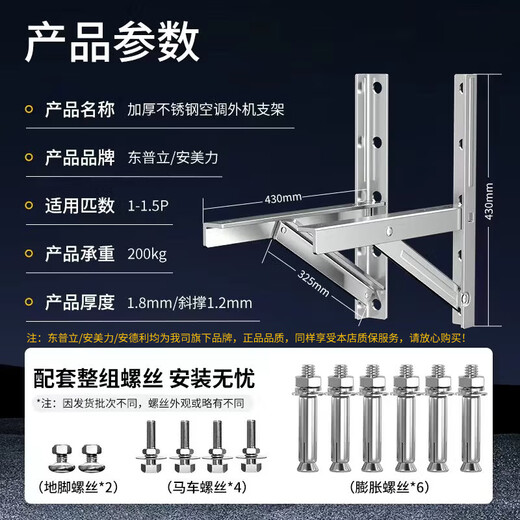 产品参数

产品名称 加厚不锈钢空调外机支架

产品品牌 东普立/安美力

适用匹数 1-1.5P

产品承重 200kg

产品厚度 1.8mm/斜撑1.2mm

430mm

430mm

325mm

注：东普立/安美力/安德利均为我司旗下品牌，正品品质，同样享受本店质保服务，请放心购买！

配套整组螺丝 安装无忧

*注：因发货批次不同，螺丝外观或略有不同

(地脚螺丝*2)

(马车螺丝*4)

(膨胀螺丝*6)