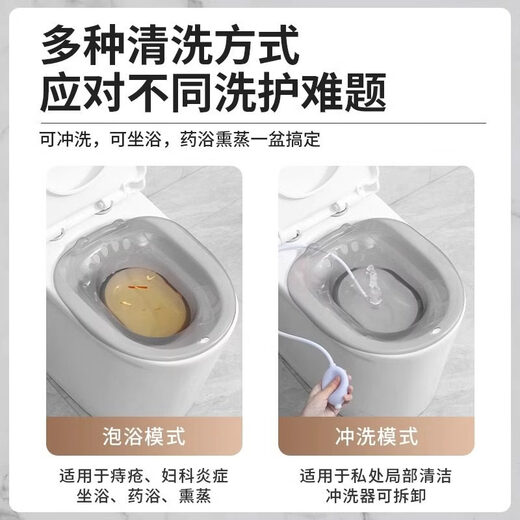 多种清洗方式
应对不同洗护难题

可冲洗，可坐浴，药浴熏蒸一盆搞定

泡浴模式

适用于痔疮、妇科炎症
坐浴、药浴、熏蒸

冲洗模式

适用于私处局部清洁
冲洗器可拆卸