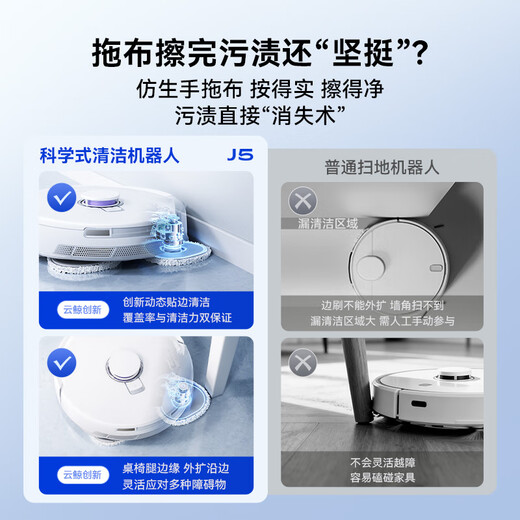 拖布擦完污渍还“坚挺”？
仿生手拖布 按得实 擦得净
污渍直接“消失术”

科学式清洁机器人 J5

云鲸创新
创新动态贴边清洁
覆盖率与清洁力双保证

云鲸创新
桌椅腿边缘 外扩沿边
灵活应对多种障碍物

普通扫地机器人

漏清洁区域

边刷不能外扩 墙角扫不到
漏清洁区域大 需人工手动参与

不会灵活越障
容易磕碰家具