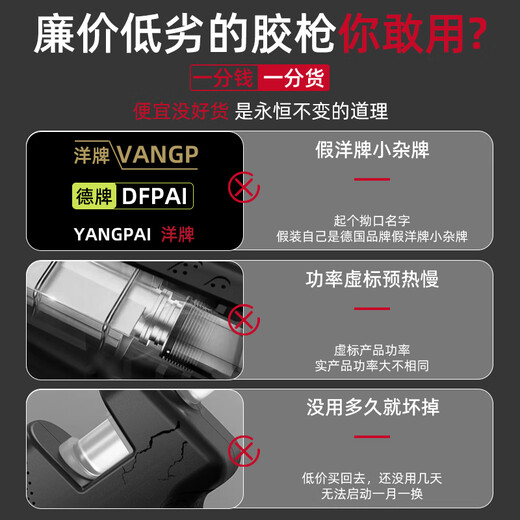 廉价低劣的胶枪你敢用?

一分钱 一分货

便宜没好货 是永恒不变的道理

洋牌 VANGP

德牌 DFPAI

YANGPAI 洋牌

假洋牌小杂牌

起个拗口名字
假装自己是德国品牌假洋牌小杂牌

功率虚标预热慢

虚标产品功率
实产品功率大不相同

没用多久就坏掉

低价买回去，还没用几天
无法启动一月一换