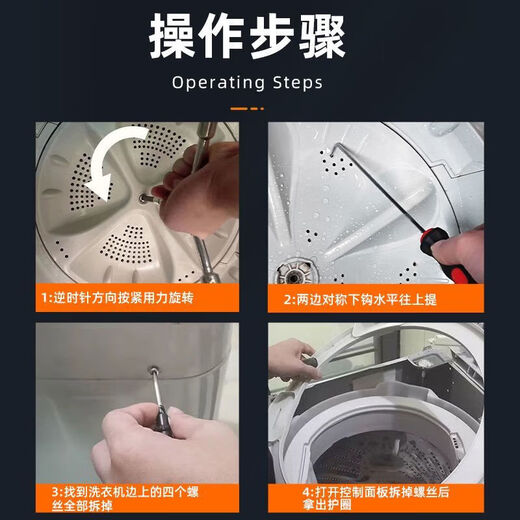 操作步骤

Operating Steps

1:逆时针方向按紧用力旋转

2:两边对称下钩水平往上提

3:找到洗衣机边上的四个螺丝全部拆掉

4:打开控制面板拆掉螺丝后拿出护圈