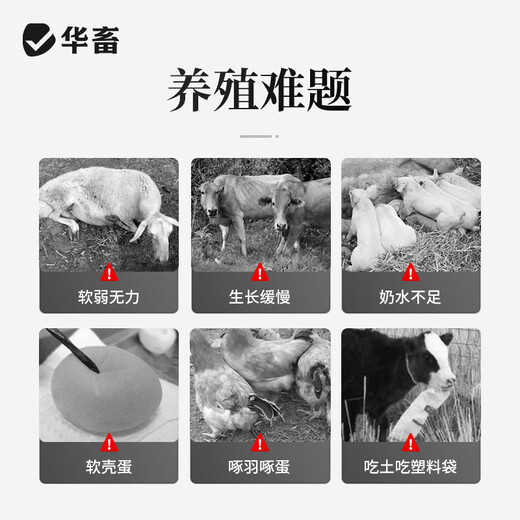 华畜

养殖难题

软弱无力

生长缓慢

奶水不足

软壳蛋

啄羽啄蛋

吃土吃塑料袋