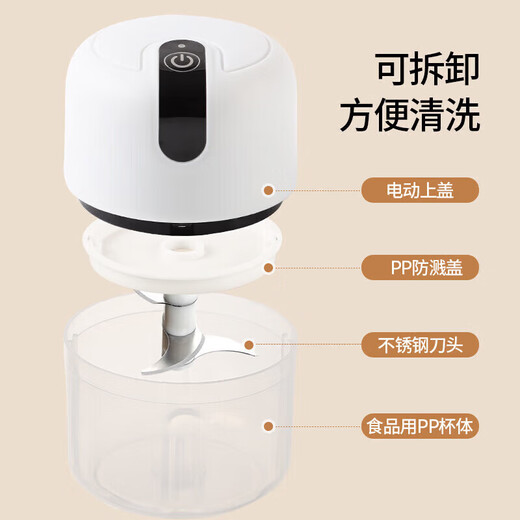 可拆卸
方便清洗

电动上盖

PP防溅盖

不锈钢刀头

食品用PP杯体