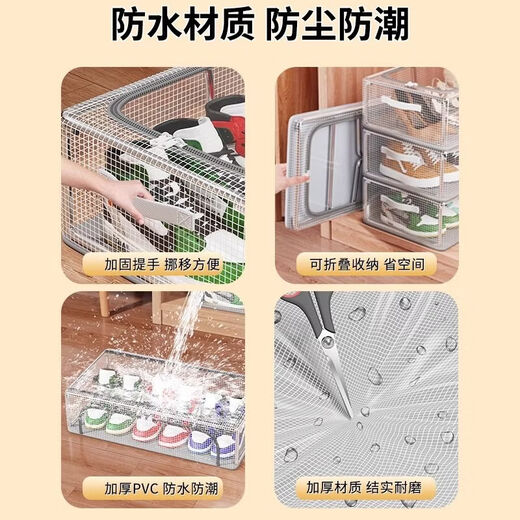 防水材质 防尘防潮

加固提手 挪移方便

可折叠收纳 省空间

加厚PVC 防水防潮

加厚材质 结实耐磨