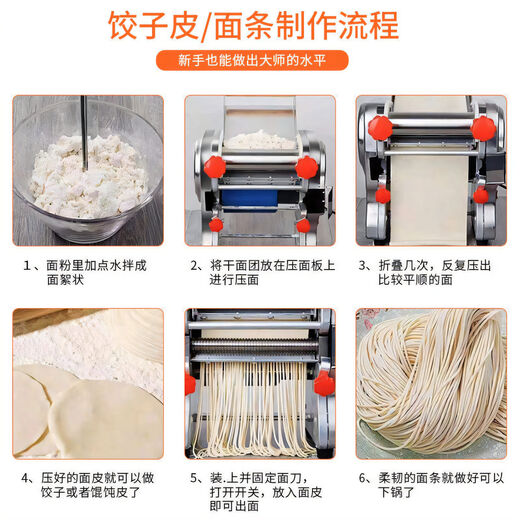 饺子皮/面条制作流程

新手也能做出大师的水平

1、面粉里加点水拌成面絮状

2、将干面团放在压面板上进行压面

3、折叠几次，反复压出比较平顺的面

4、压好的面皮就可以做饺子或者馄饨皮了

5、装.上并固定面刀，打开开关，放入面皮即可出面

6、柔韧的面条就做好可以下锅了