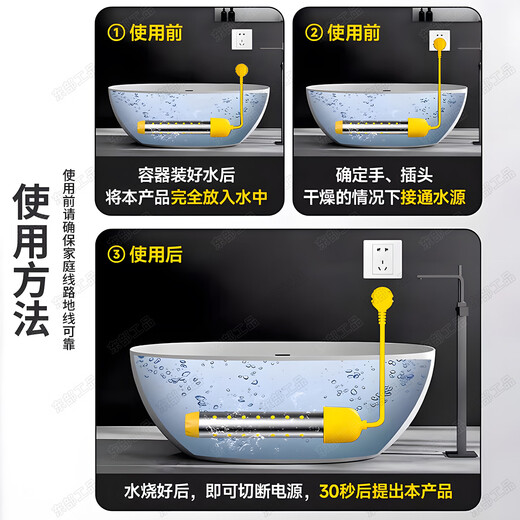 使用方法

使用前请确保家庭线路地线可靠

① 使用前

容器装好水后
将本产品完全放入水中

② 使用前

确定手、插头
干燥的情况下接通水源

③ 使用后

水烧好后，即可切断电源，30秒后提出本产品