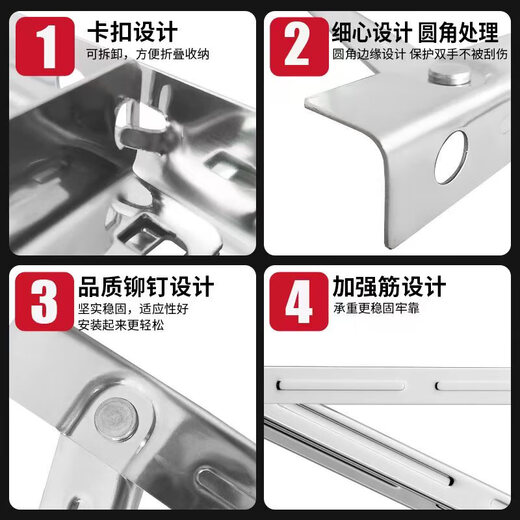 1
卡扣设计
可拆卸，方便折叠收纳

2
细心设计 圆角处理
圆角边缘设计 保护双手不被刮伤

3
品质铆钉设计
坚实稳固，适应性好
安装起来更轻松

4
加强筋设计
承重更稳固牢靠