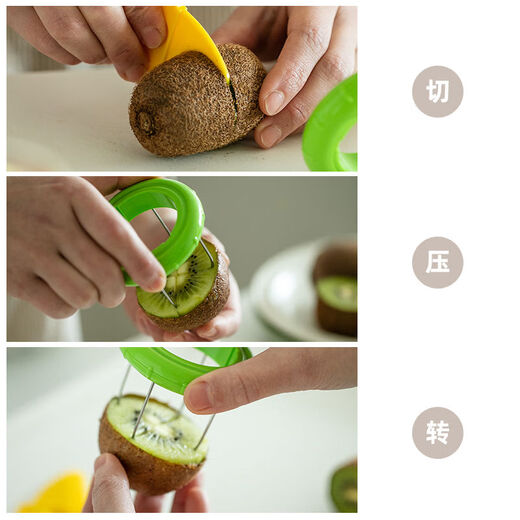 切

压

转