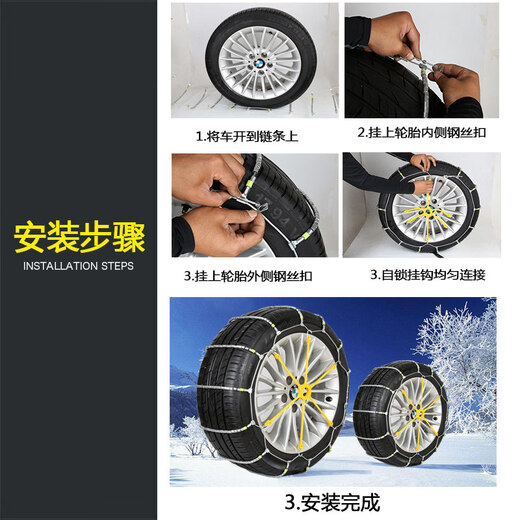 安装步骤
INSTALLATION STEPS

1.将车开到链条上

2.挂上轮胎内侧钢丝扣

3.挂上轮胎外侧钢丝扣

3.自锁挂钩均匀连接

3.安装完成