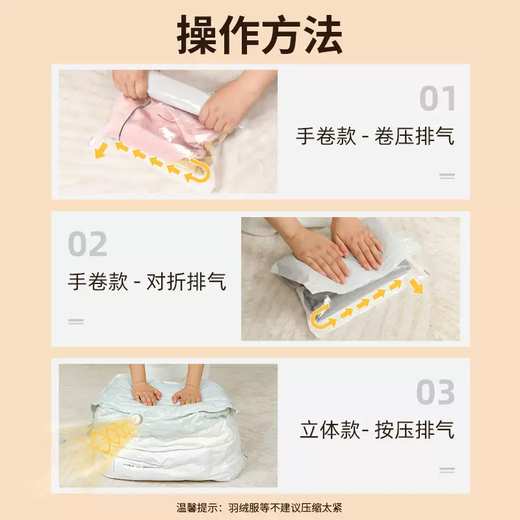 操作方法

01
手卷款 - 卷压排气

02
手卷款 - 对折排气

03
立体款- 按压排气

温馨提示：羽绒服等不建议压缩太紧