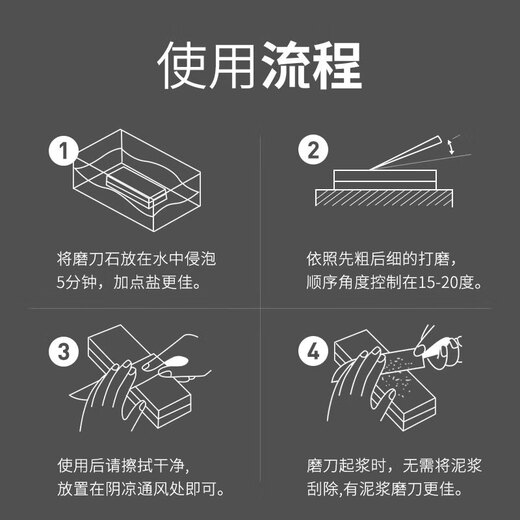 使用流程

1

将磨刀石放在水中侵泡5分钟，加点盐更佳。

2

依照先粗后细的打磨，顺序角度控制在15-20度。

3

使用后请擦拭干净，放置在阴凉通风处即可。

4

磨刀起浆时，无需将泥浆刮除,有泥浆磨刀更佳。