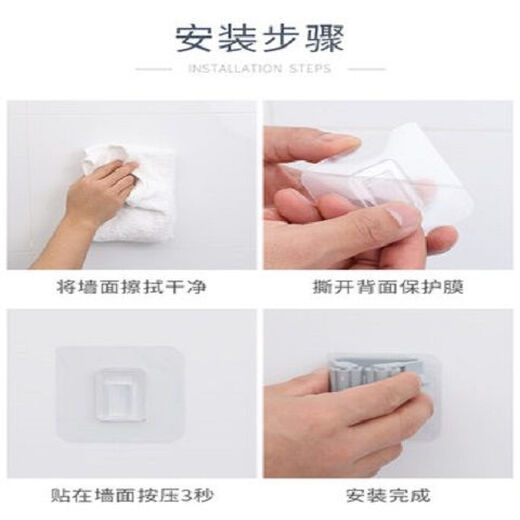 安装步骤

INSTALLATION STEPS

将墙面擦拭干净

撕开背面保护膜

贴在墙面按压3秒

安装完成