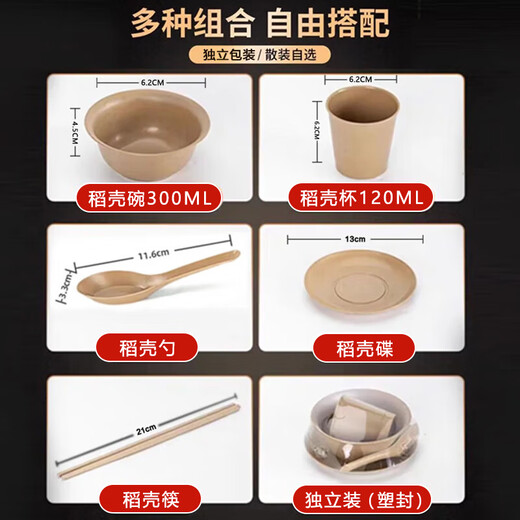 多种组合 自由搭配

独立包装/散装自选

6.2CM

4.5CM

稻壳碗300ML

6.2CM

6.2CM

稻壳杯120ML

11.6cm

3.3cm

稻壳勺

13cm

稻壳碟

21cm

稻壳筷

独立装（塑封）