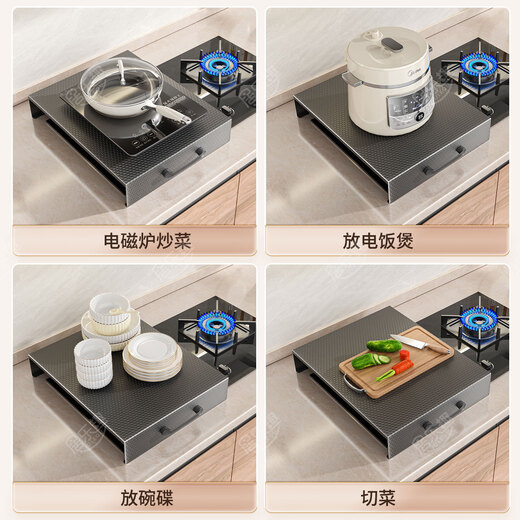 电磁炉炒菜

放电饭煲

放碗碟

切菜