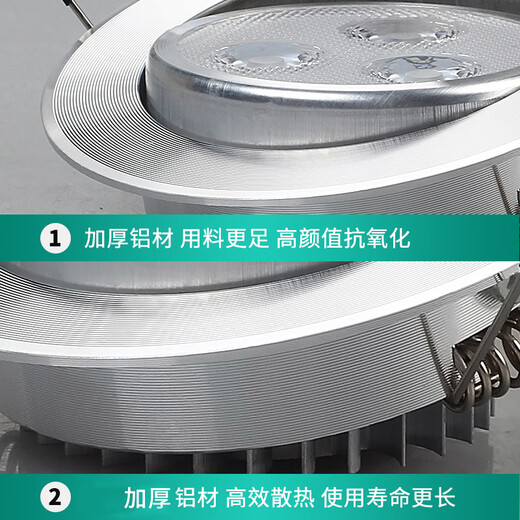 1 加厚铝材 用料更足 高颜值抗氧化

2 加厚 铝材 高效散热 使用寿命更长