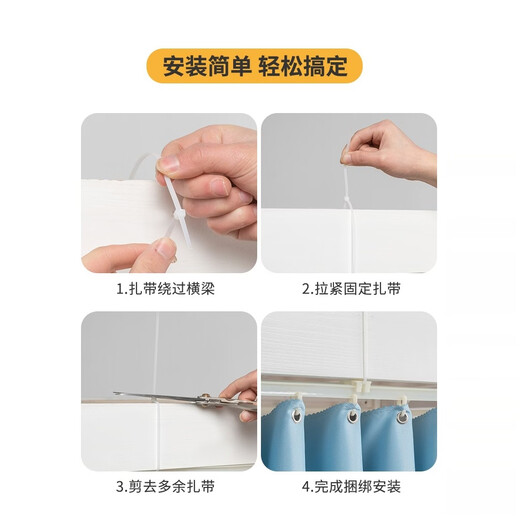 安装简单 轻松搞定

1.扎带绕过横梁

2.拉紧固定扎带

3.剪去多余扎带

4.完成捆绑安装