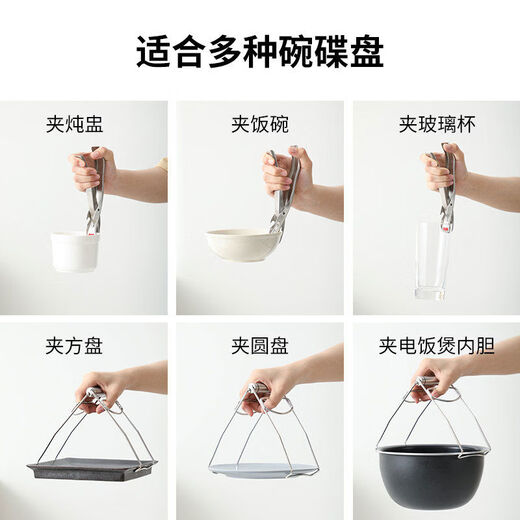 适合多种碗碟盘

夹炖盅

夹饭碗

夹玻璃杯

夹方盘

夹圆盘

夹电饭煲内胆