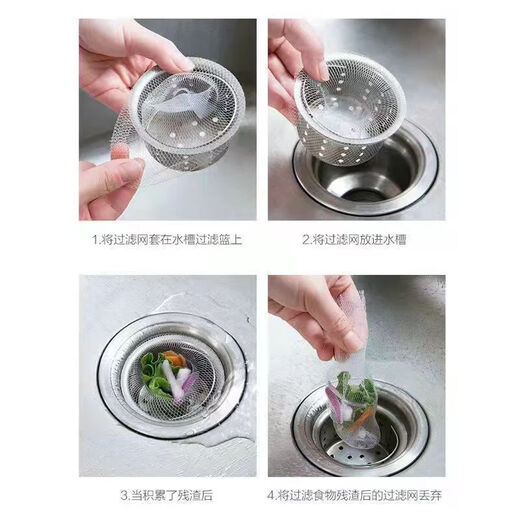 1.将过滤网套在水槽过滤篮上

2.将过滤网放进水槽

3.当积累了残渣后

4.将过滤食物残渣后的过滤网丢弃