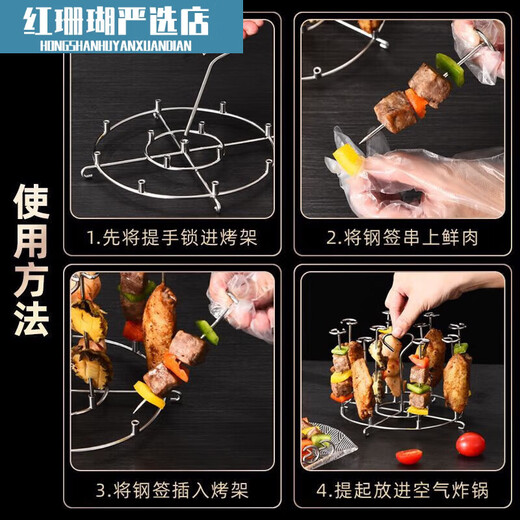 红珊瑚严选店
HONGSHANHUYANXUANDIAN

使用方法

1.先将提手锁进烤架

2.将钢签串上鲜肉

3.将钢签插入烤架

4.提起放进空气炸锅