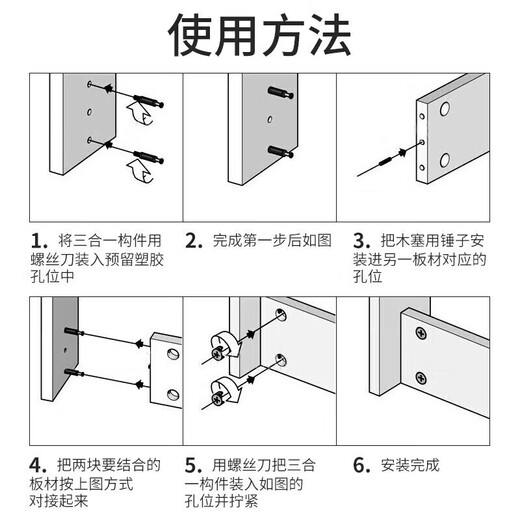 使用方法

1. 将三合一构件用螺丝刀装入预留塑胶孔位中

2. 完成第一步后如图

3. 把木塞用锤子安装进另一板材对应的孔位

4. 把两块要结合的板材按上图方式对接起来

5. 用螺丝刀把三合一构件装入如图的孔位并拧紧

6. 安装完成