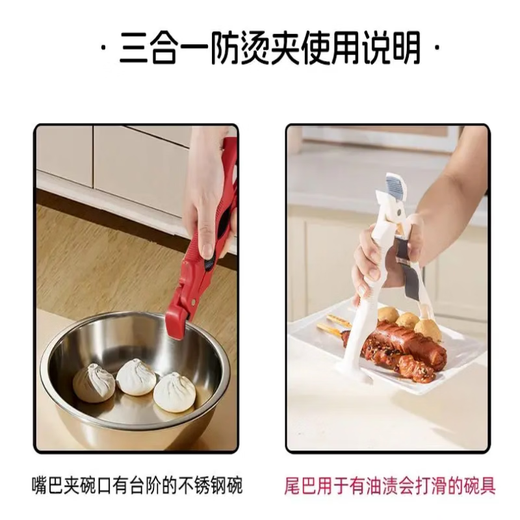 · 三合一防烫夹使用说明 ·

嘴巴夹碗口有台阶的不锈钢碗

尾巴用于有油渍会打滑的碗具