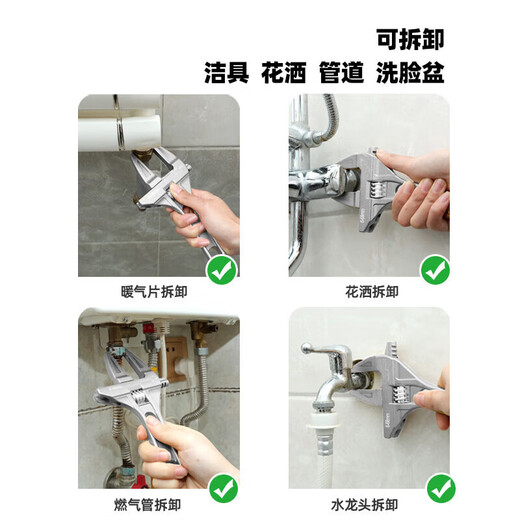 可拆卸
洁具 花洒 管道 洗脸盆

暖气片拆卸

花洒拆卸

燃气管拆卸

水龙头拆卸