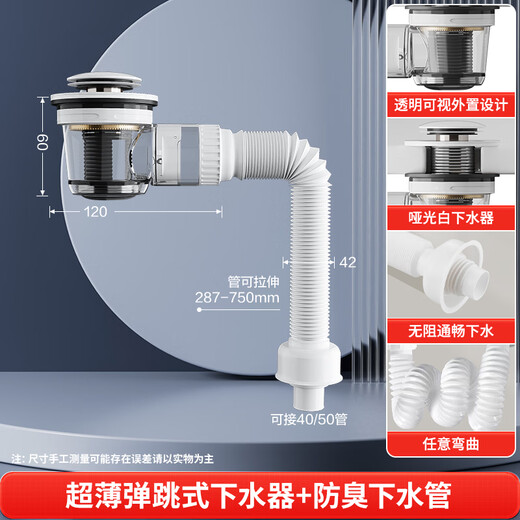 60

120

42

管可拉伸
287-750mm

可接40/50管

透明可视外置设计

哑光白下水器

无阻通畅下水

任意弯曲

注：尺寸手工测量可能存在误差请以实物为主

超薄弹跳式下水器+防臭下水管