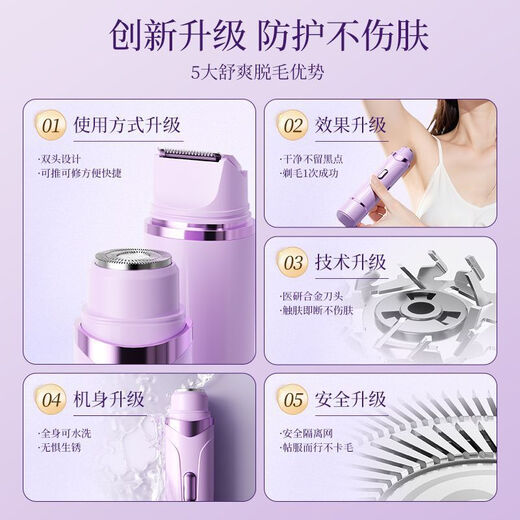 创新升级 防护不伤肤

5大舒爽脱毛优势

01 使用方式升级

·双头设计
·可推可修方便快捷

02 效果升级

·干净不留黑点
·剃毛1次成功

03 技术升级

·医研合金刀头
·触肤即断不伤肤

04 机身升级

·全身可水洗
·无惧生锈

05 安全升级

·安全隔离网
·帖服而行不卡毛