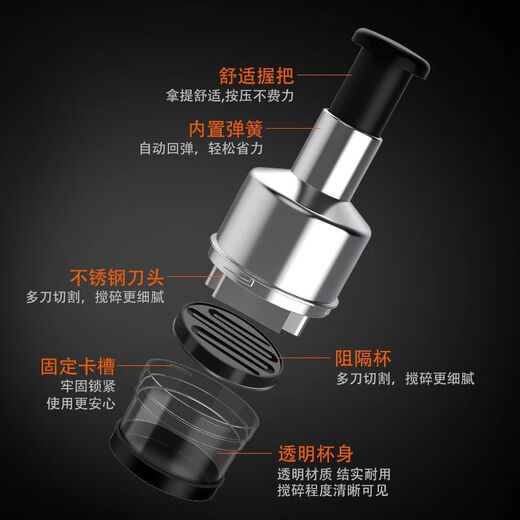 舒适握把
拿提舒适,按压不费力

内置弹簧
自动回弹，轻松省力

不锈钢刀头
多刀切割，搅碎更细腻

阻隔杯
多刀切割，搅碎更细腻

固定卡槽
牢固锁紧
使用更安心

透明杯身
透明材质 结实耐用
搅碎程度清晰可见