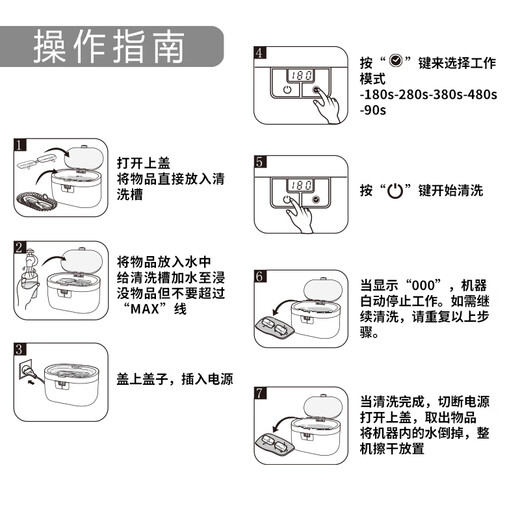 操作指南

1
打开上盖
将物品直接放入清洗槽

2
将物品放入水中
给清洗槽加水至浸没物品但不要超过“MAX”线

3
盖上盖子，插入电源

4
180
按“ ”键来选择工作模式
-180s-280s-380s-480s-90s

5
180
按“ ”键开始清洗

6
当显示“000”，机器自动停止工作。如需继续清洗，请重复以上步骤。

7
当清洗完成，切断电源
打开上盖，取出物品
将机器内的水倒掉，整机擦干放置