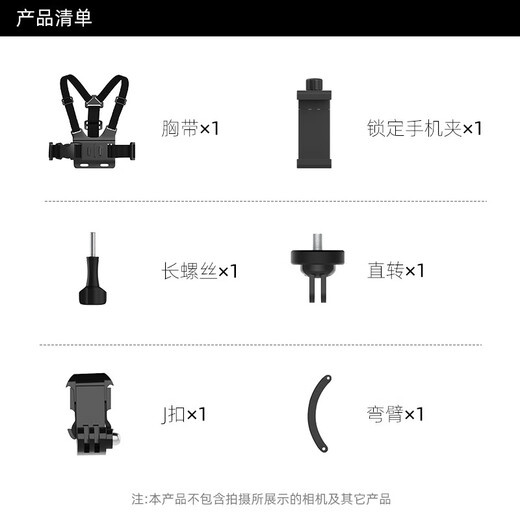 产品清单

胸带×1

锁定手机夹×1

长螺丝×1

直转×1

J扣×1

弯臂×1

注:本产品不包含拍摄所展示的相机及其它产品