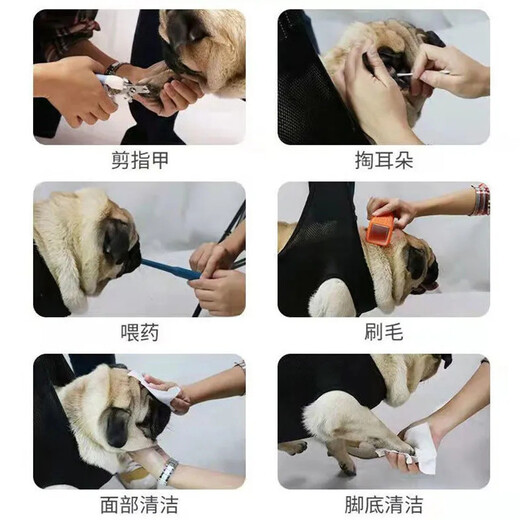 剪指甲

掏耳朵

喂药

刷毛

面部清洁

脚底清洁