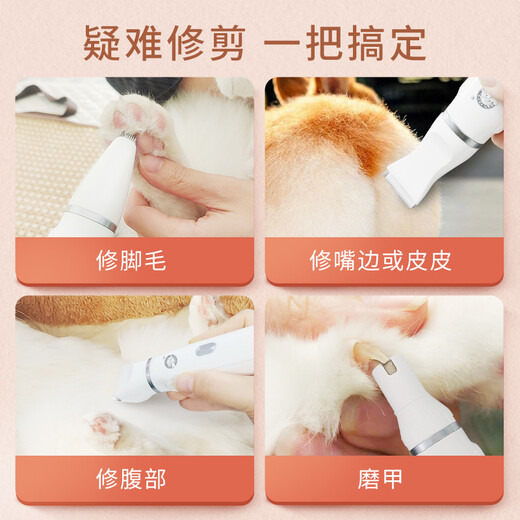 疑难修剪 一把搞定

修脚毛

修嘴边或皮皮

修腹部

磨甲