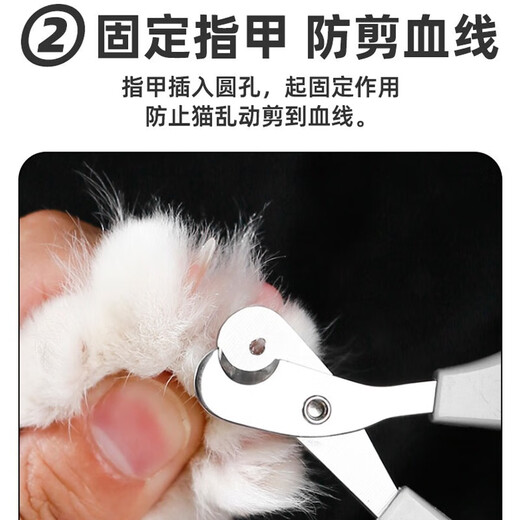 ② 固定指甲 防剪血线

指甲插入圆孔，起固定作用
防止猫乱动剪到血线。