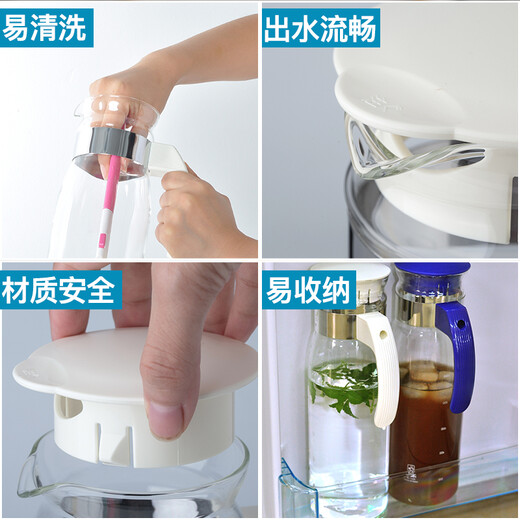 易清洗

出水流畅

材质安全

易收纳