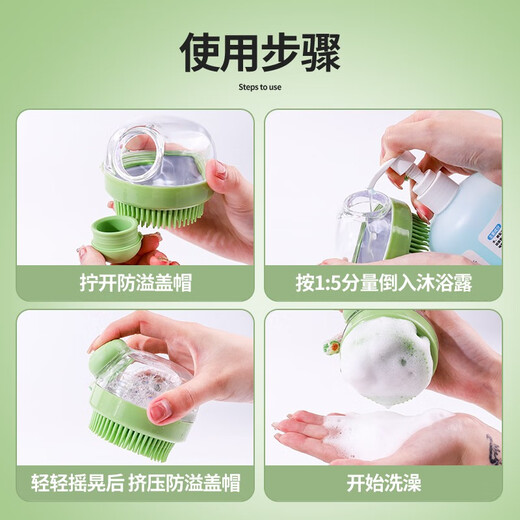 使用步骤

Steps to use

拧开防溢盖帽

按1:5分量倒入沐浴露

轻轻摇晃后 挤压防溢盖帽

开始洗澡