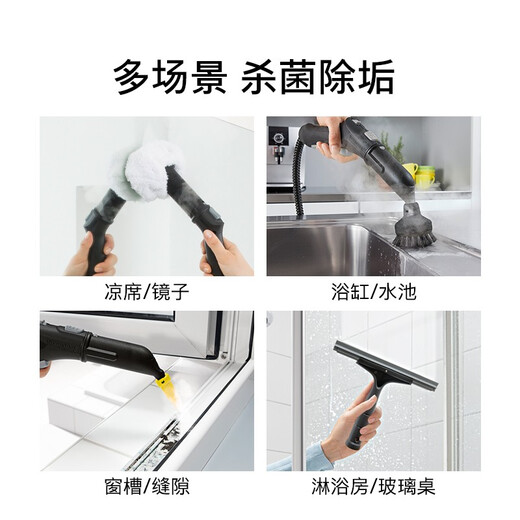 多场景 杀菌除垢

凉席/镜子

浴缸/水池

窗槽/缝隙

淋浴房/玻璃桌