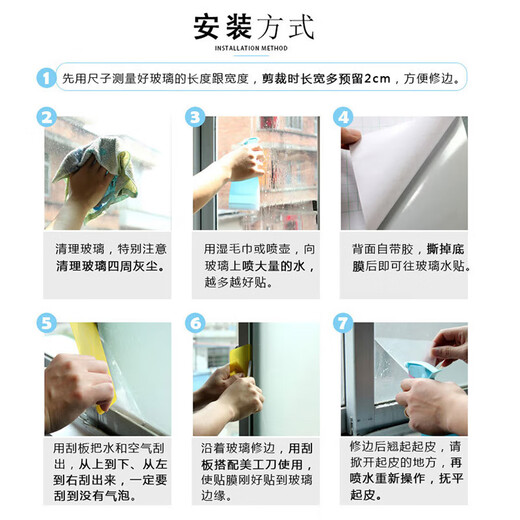 安装方式

INSTALLATION METHOD

1 先用尺子测量好玻璃的长度跟宽度，剪裁时长宽多预留2cm，方便修边。

2 清理玻璃，特别注意清理玻璃四周灰尘。

3 用湿毛巾或喷壶，向玻璃上喷大量的水，越多越好贴。

4 背面自带胶，撕掉底膜后即可往玻璃水贴。

5 用刮板把水和空气刮出，从上到下、从左到右刮出来，一定要刮到没有气泡。

6 沿着玻璃修边，用刮板搭配美工刀使用，使贴膜刚好贴到玻璃边缘。

7 修边后翘起起皮，请掀开起皮的地方，再喷水重新操作，抚平起皮。