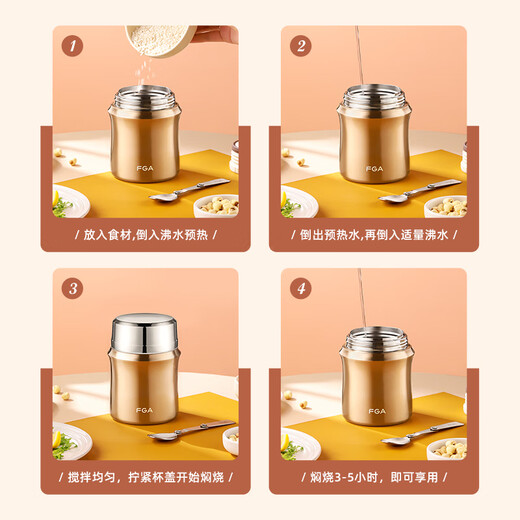 1

FGA

/ 放入食材,倒入沸水预热 /

2

FGA

/ 倒出预热水,再倒入适量沸水 /

3

FGA

/ 搅拌均匀，拧紧杯盖开始焖烧 /

4

FGA

/ 焖烧3-5小时，即可享用 /