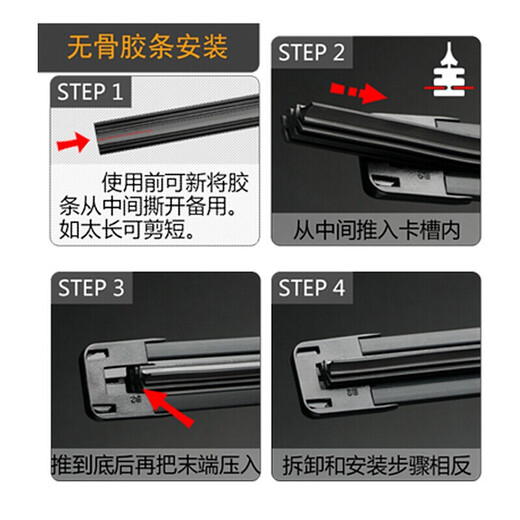 无骨胶条安装

STEP 1

使用前可新将胶条从中间撕开备用。如太长可剪短。

STEP 2

从中间推入卡槽内

STEP 3

推到底后再把末端压入

STEP 4

拆卸和安装步骤相反