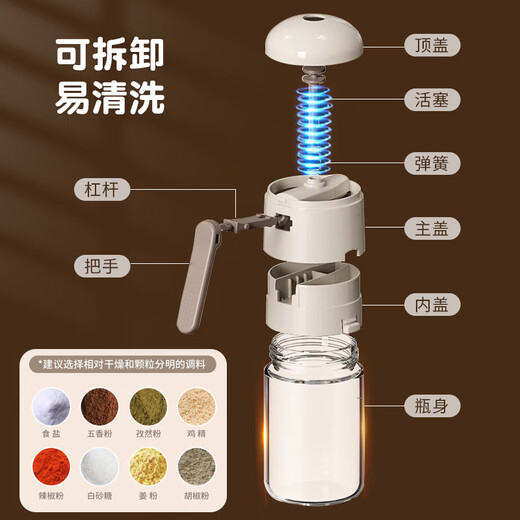 可拆卸
易清洗

顶盖
活塞
弹簧
杠杆
主盖
把手
内盖
瓶身

*建议选择相对干燥和颗粒分明的调料

食盐
五香粉
孜然粉
鸡精
辣椒粉
白砂糖
姜粉
胡椒粉