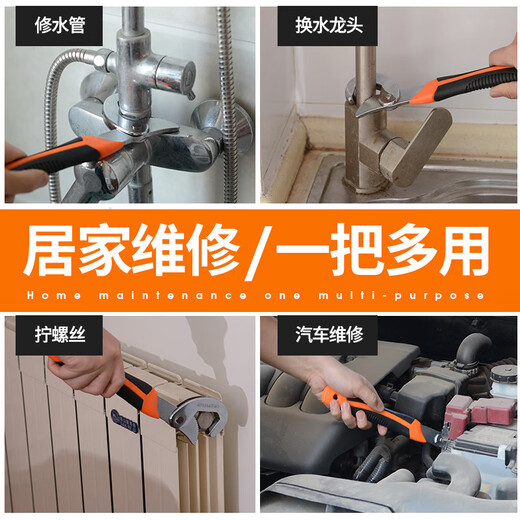 修水管

换水龙头

居家维修/一把多用

Home maintenance one multi-purpose

拧螺丝

汽车维修