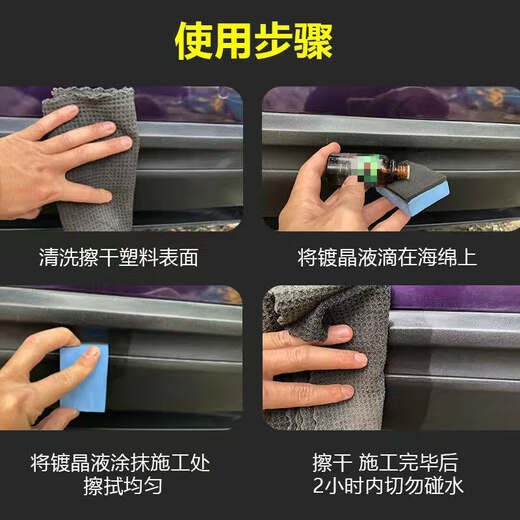 使用步骤

清洗擦干塑料表面

将镀晶液滴在海绵上

将镀晶液涂抹施工处
擦拭均匀

擦干 施工完毕后
2小时内切勿碰水